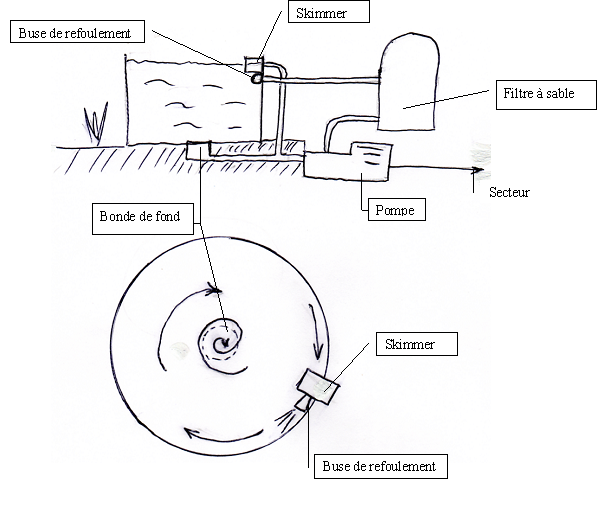 Skimmer

Buse de refoulement

Filtre à sable

Secteur

Pompe

Bonde de fond

Skimmer

Buse de refoulement